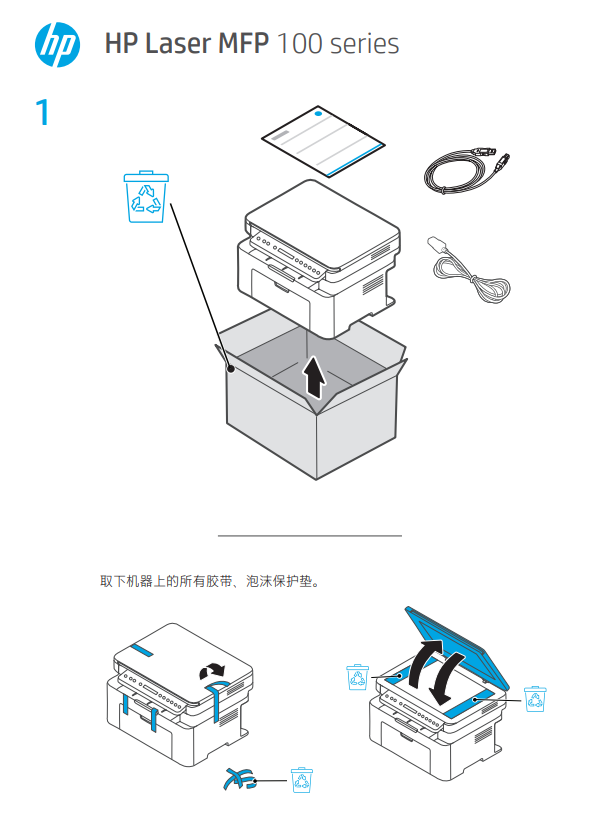 hp

HP Laser MFP 100 series

1

取下机器上的所有胶带、泡沫保护垫。