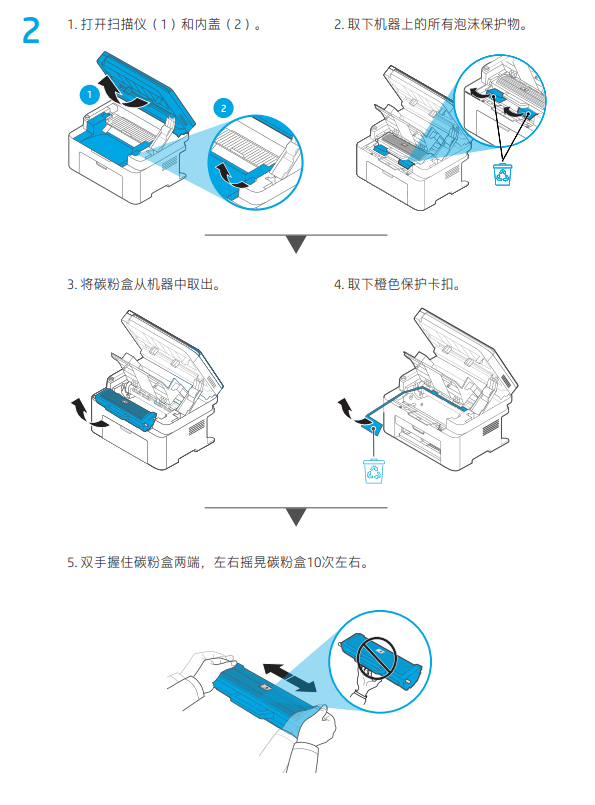 2

1. 打开扫描仪（1）和内盖（2）。

1

2

2. 取下机器上的所有泡沫保护物。

3. 将碳粉盒从机器中取出。

4. 取下橙色保护卡扣。

5. 双手握住碳粉盒两端，左右摇晃碳粉盒10次左右。